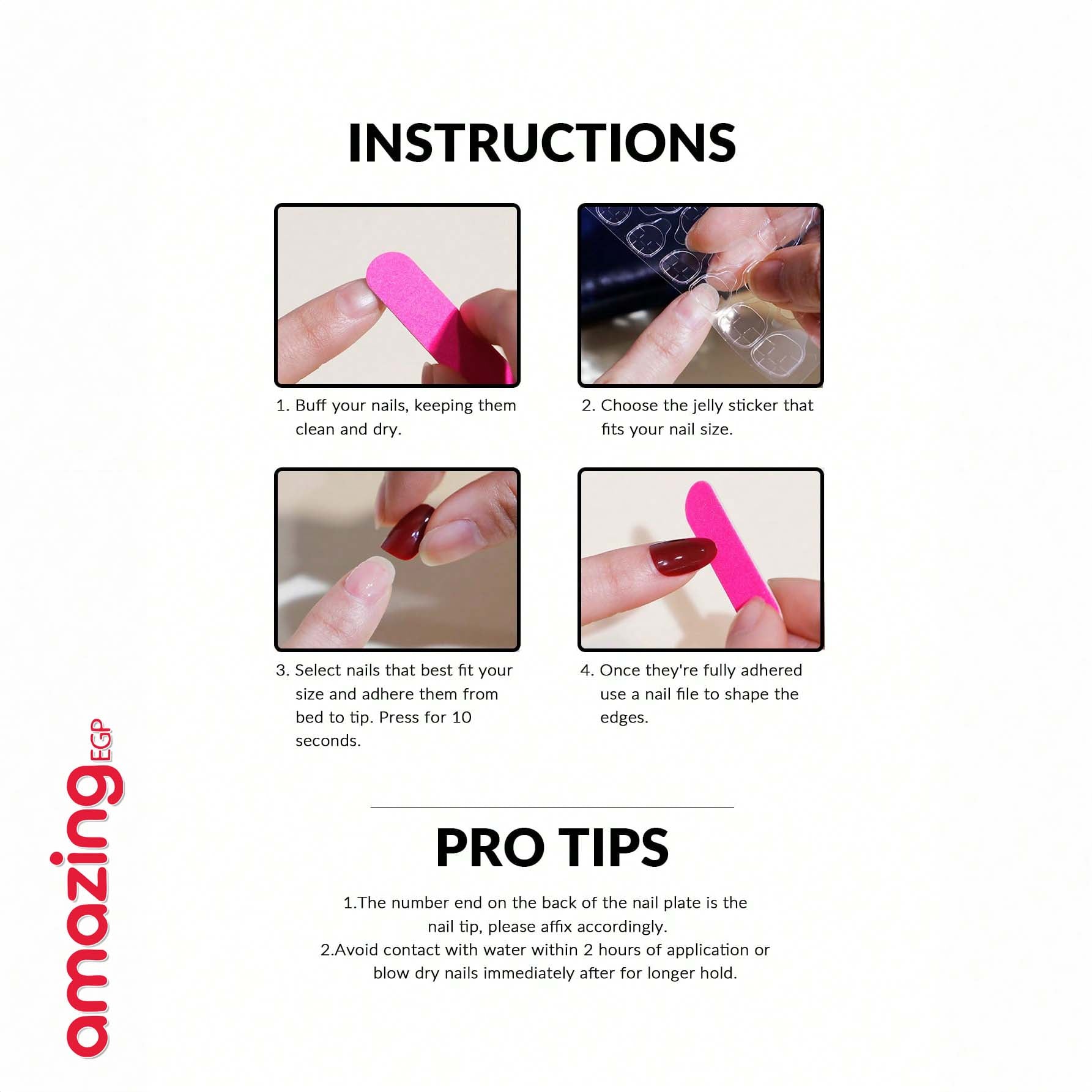 INSTRUCTIONS

1. Buff your nails, keeping them clean and dry.

2. Choose the jelly sticker that fits your nail size.

3. Select nails that best fit your size and adhere them from bed to tip. Press for 10 seconds.

4. Once they're fully adhered use a nail file to shape the edges.

PRO TIPS

1.The number end on the back of the nail plate is the nail tip, please affix accordingly.
2.Avoid contact with water within 2 hours of application or blow dry nails immediately after for longer hold.

amazing EGP